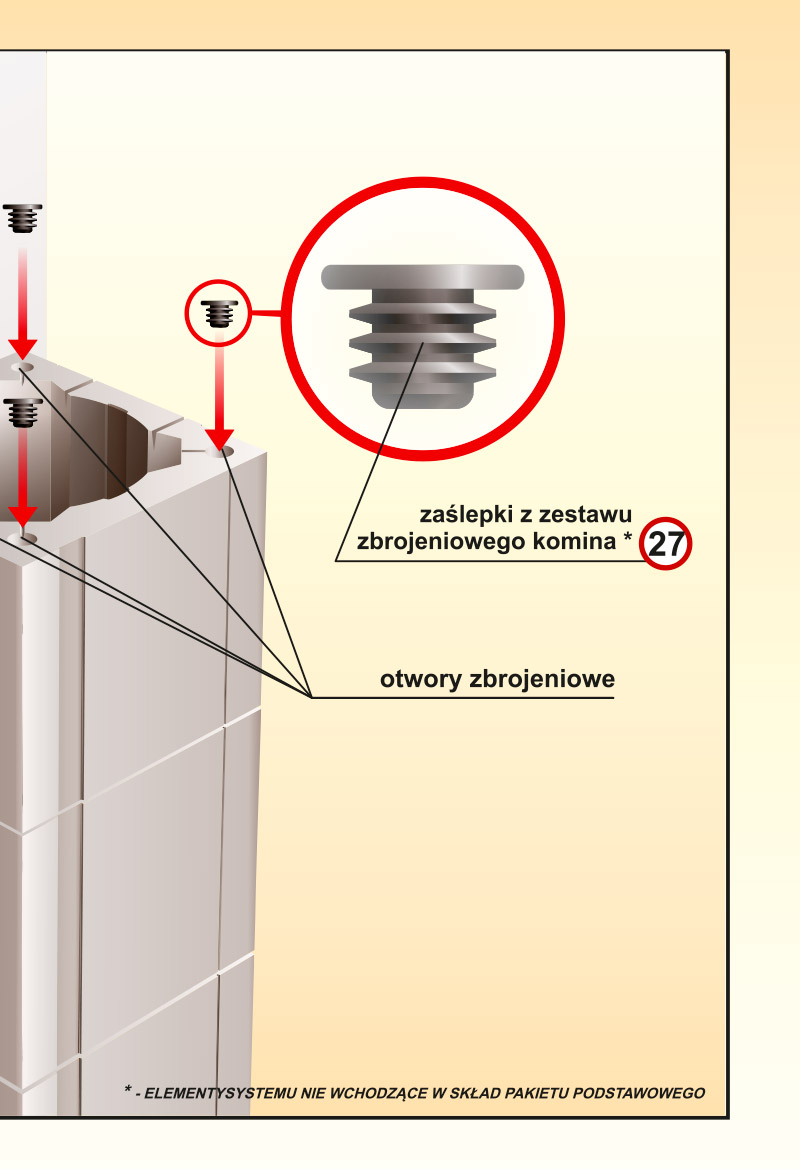 zaślepki z zestawu zbrojeniowego komina * 27

otwory zbrojeniowe

* - ELEMENTYSYSTEMU NIE WCHODZĄCE W SKŁAD PAKIETU PODSTAWOWEGO